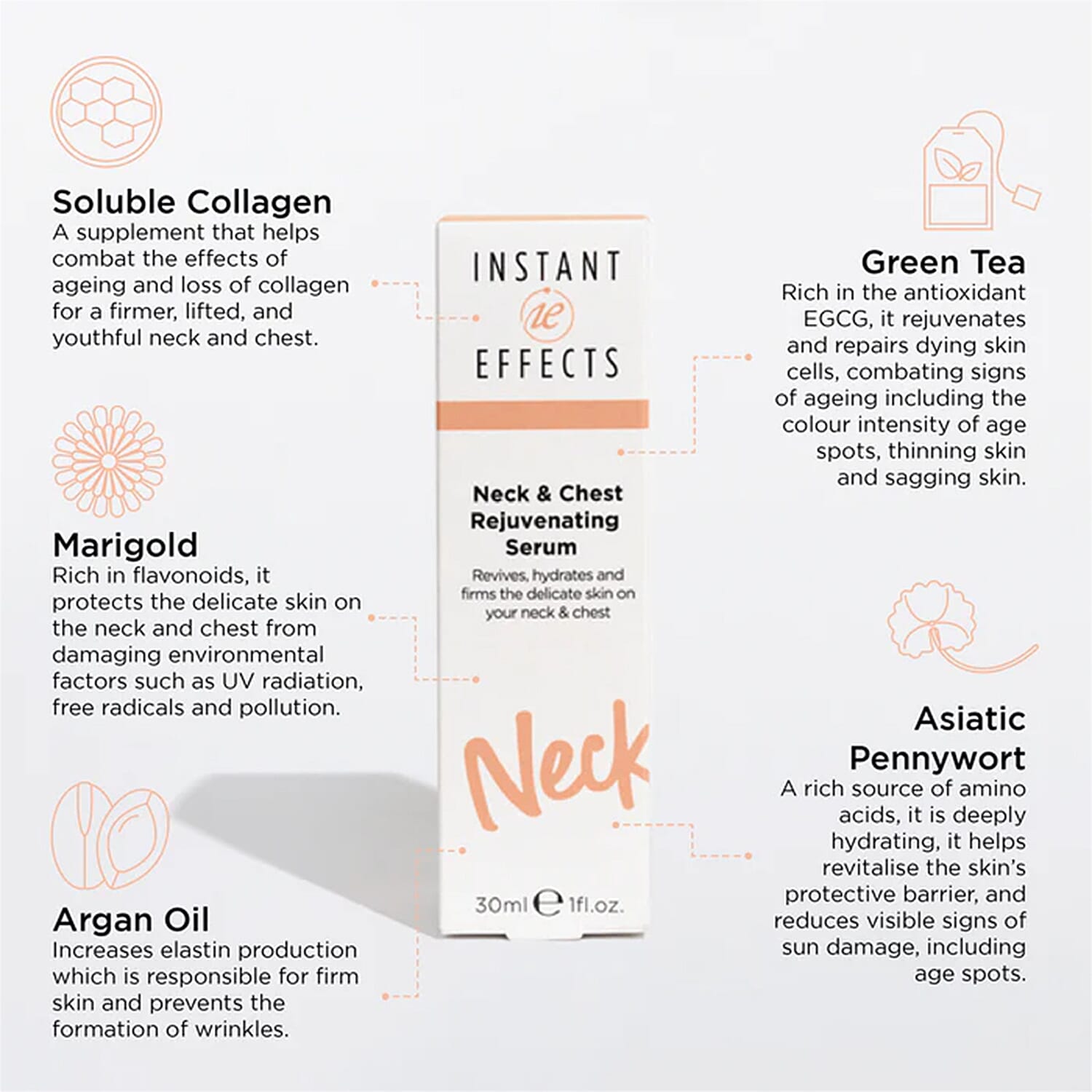 Soluble Collagen
A supplement that helps combat the effects of ageing and loss of collagen for a firmer, lifted, and youthful neck and chest.

Marigold
Rich in flavonoids, it protects the delicate skin on the neck and chest from damaging environmental factors such as UV radiation, free radicals and pollution.

Argan Oil
Increases elastin production which is responsible for firm skin and prevents the formation of wrinkles.

INSTANT
ie
EFFECTS

Neck & Chest Rejuvenating Serum
Revives, hydrates and firms the delicate skin on your neck & chest

Neck

30ml ℮ 1fl.oz.

Green Tea
Rich in the antioxidant EGCG, it rejuvenates and repairs dying skin cells, combating signs of ageing including the colour intensity of age spots, thinning skin and sagging skin.

Asiatic Pennywort
A rich source of amino acids, it is deeply hydrating, it helps revitalise the skin's protective barrier, and reduces visible signs of sun damage, including age spots.