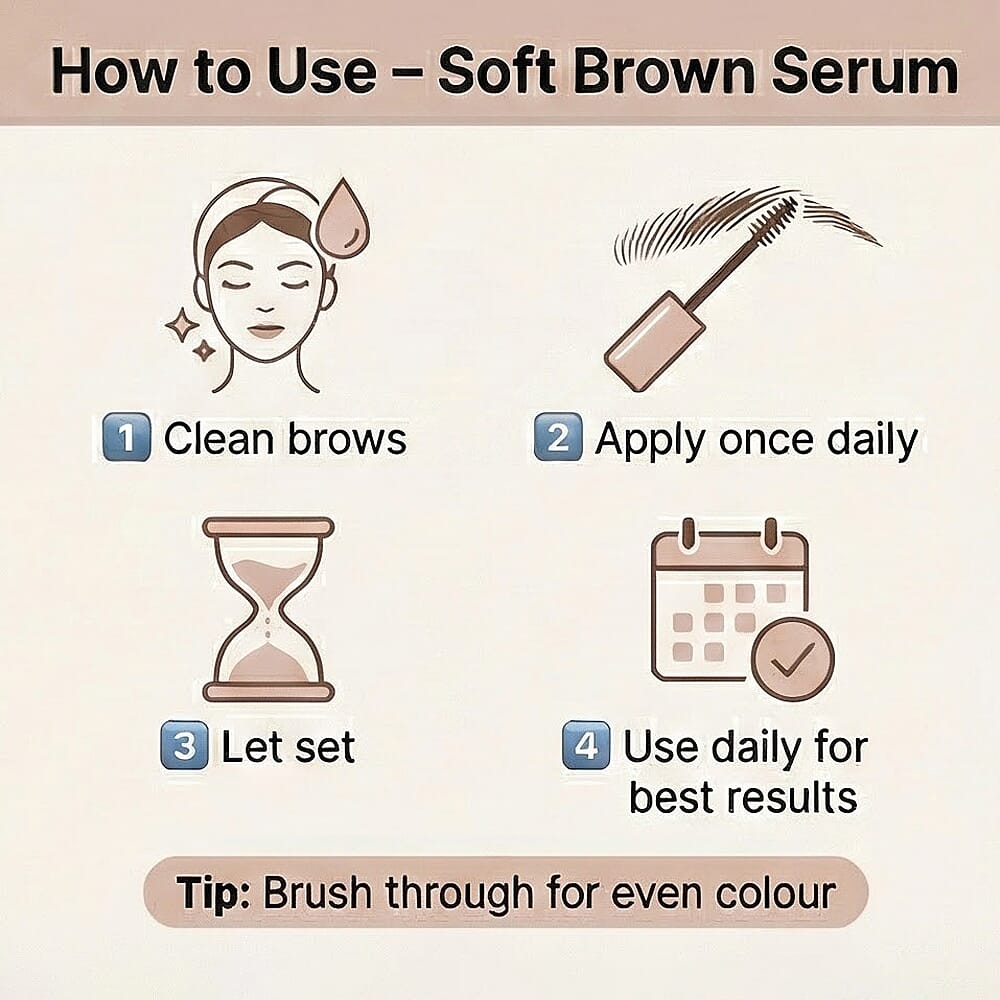 How to Use – Soft Brown Serum

1 Clean brows

2 Apply once daily

3 Let set

4 Use daily for best results

Tip: Brush through for even colour