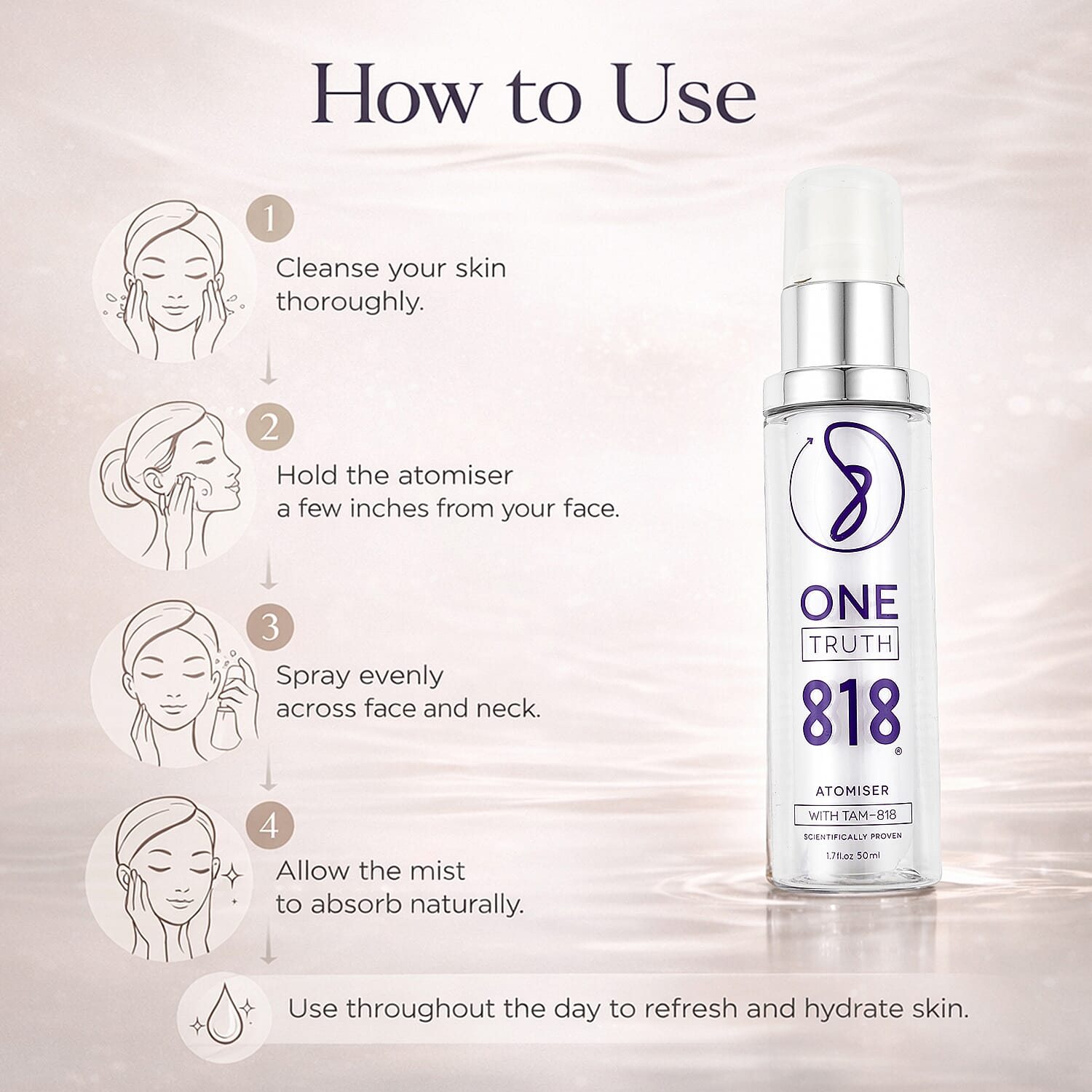 How to Use

1
Cleanse your skin thoroughly.

2
Hold the atomiser a few inches from your face.

3
Spray evenly across face and neck.

4
Allow the mist to absorb naturally.

Use throughout the day to refresh and hydrate skin.

ONE
TRUTH
818®
ATOMISER
WITH TAM-818
SCIENTIFICALLY PROVEN
1.7fl.oz 50ml