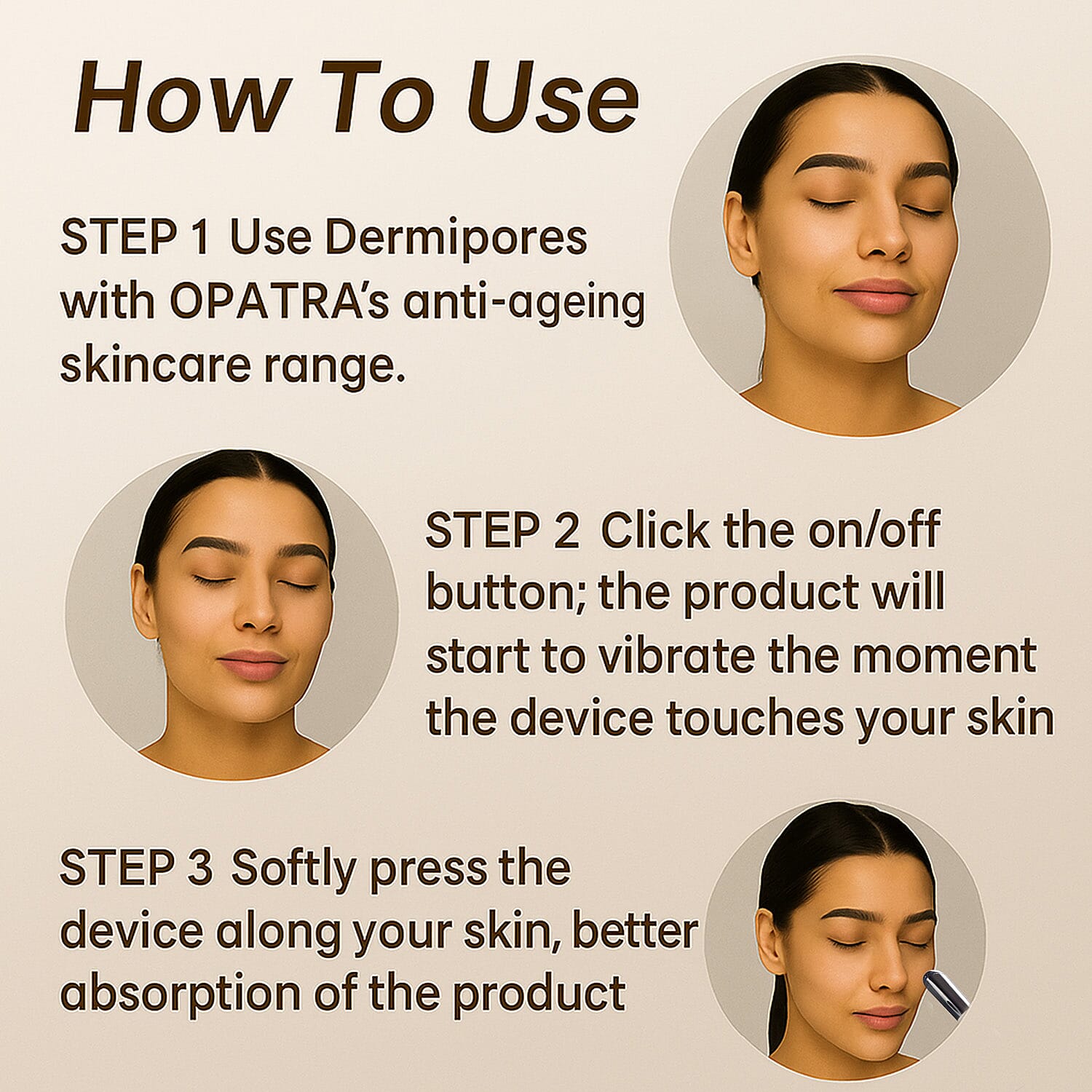 How To Use

STEP 1 Use Dermipores with OPATRA's anti-ageing skincare range.

STEP 2 Click the on/off button; the product will start to vibrate the moment the device touches your skin

STEP 3 Softly press the device along your skin, better absorption of the product