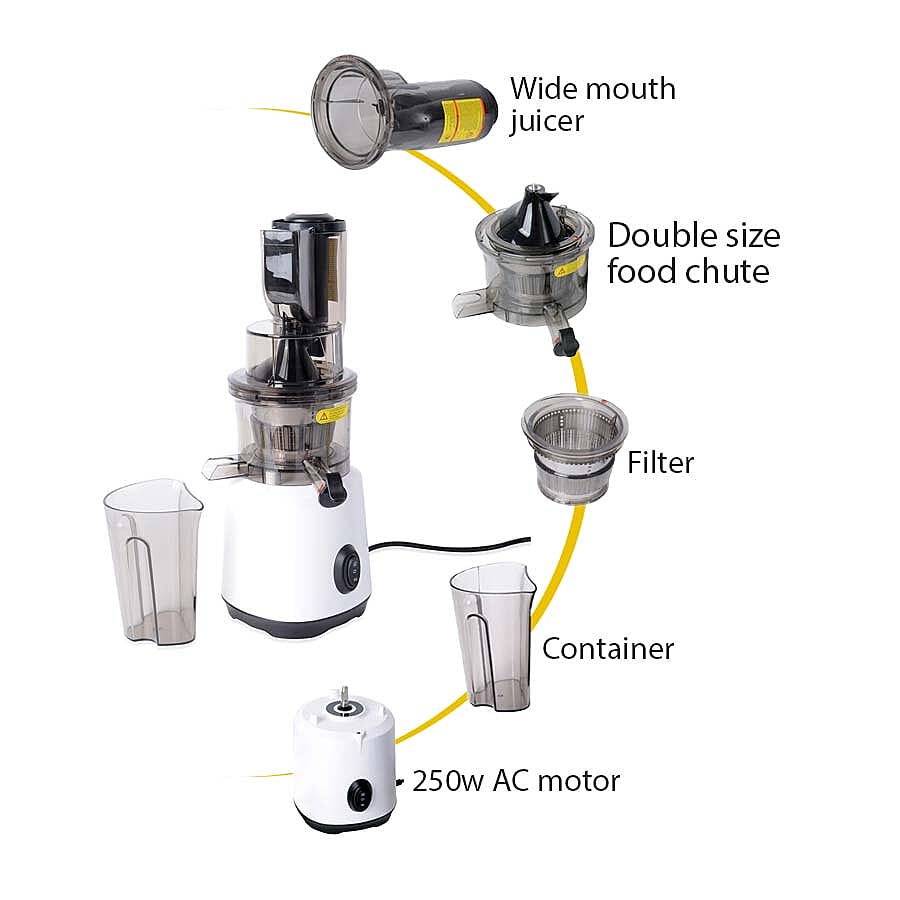 Wide mouth juicer

Double size food chute

Filter

Container

250w AC motor