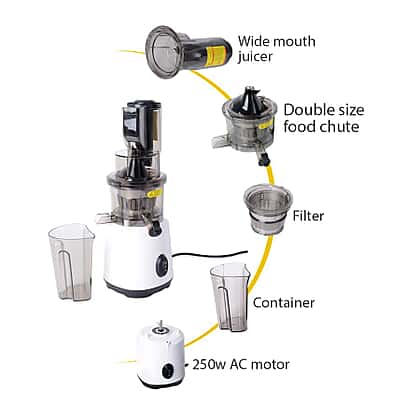 Wide mouth juicer

Double size food chute

Filter

Container

250w AC motor