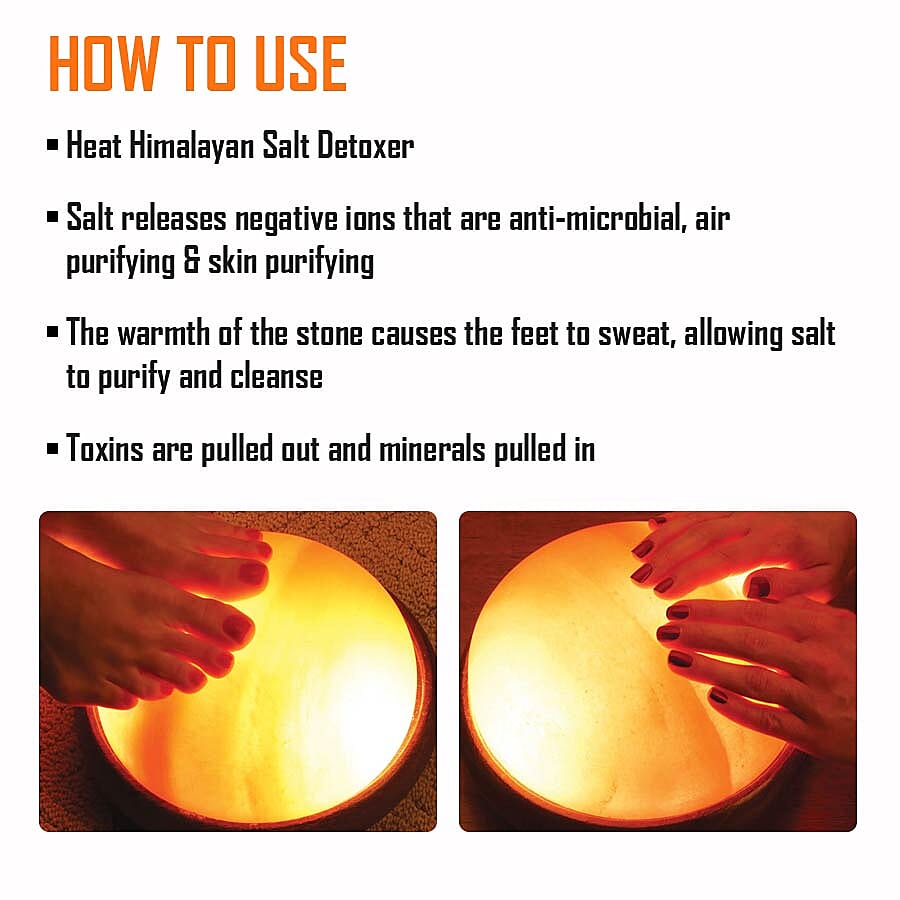 HOW TO USE

▪ Heat Himalayan Salt Detoxer

▪ Salt releases negative ions that are anti-microbial, air purifying & skin purifying

▪ The warmth of the stone causes the feet to sweat, allowing salt to purify and cleanse

▪ Toxins are pulled out and minerals pulled in