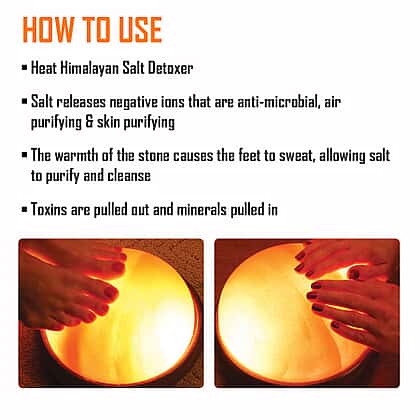 HOW TO USE

▪ Heat Himalayan Salt Detoxer

▪ Salt releases negative ions that are anti-microbial, air purifying & skin purifying

▪ The warmth of the stone causes the feet to sweat, allowing salt to purify and cleanse

▪ Toxins are pulled out and minerals pulled in