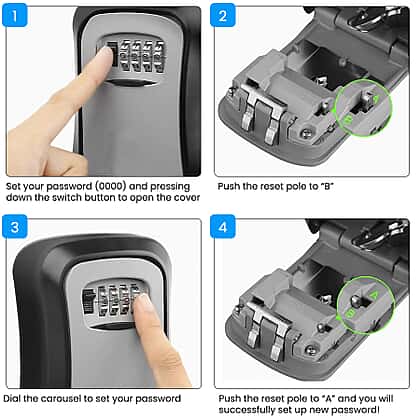 1

Set your password (0000) and pressing down the switch button to open the cover

2

A

B

Push the reset pole to "B"

3

Dial the carousel to set your password

4

A

B

Push the reset pole to "A" and you will successfully set up new password!