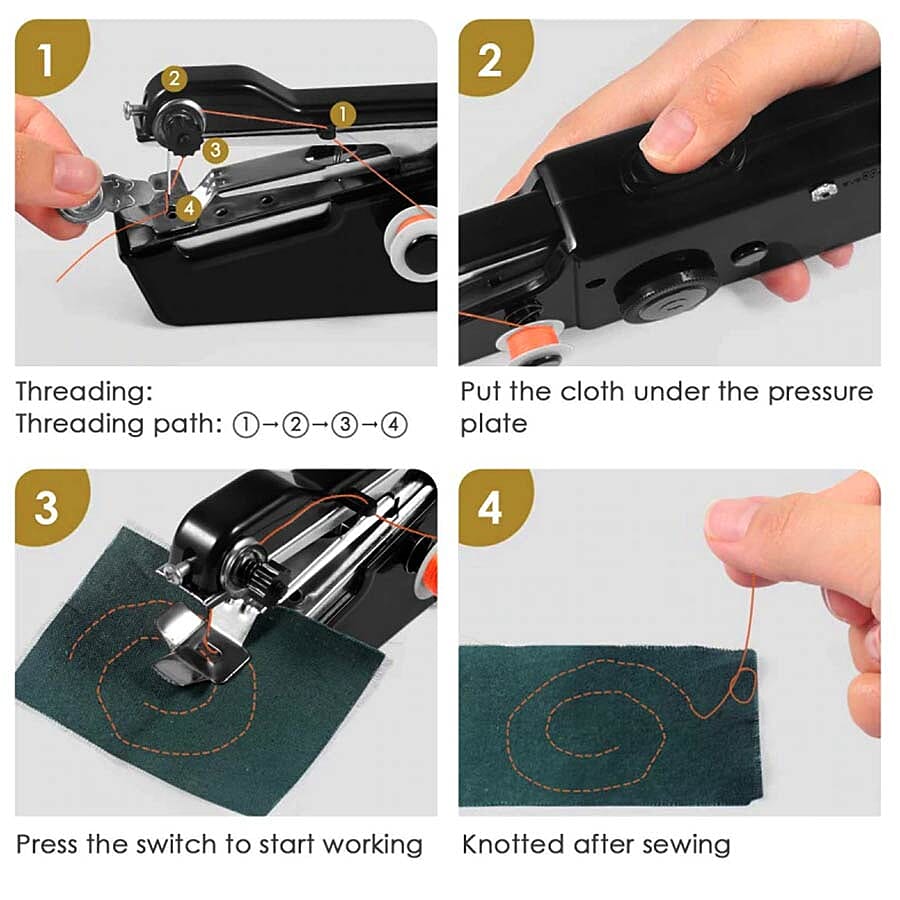 1

2

1

3

4

Threading:
Threading path: ①→②→③→④

2

Put the cloth under the pressure plate

3

Press the switch to start working

4

Knotted after sewing