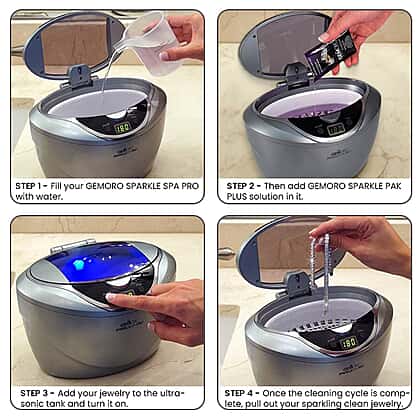 180

STEP 1 - Fill your GEMORO SPARKLE SPA PRO with water.

180

STEP 2 - Then add GEMORO SPARKLE PAK PLUS solution in it.

STEP 3 - Add your jewelry to the ultrasonic tank and turn it on.

180

STEP 4 - Once the cleaning cycle is complete, pull out your sparkling clean jewelry.