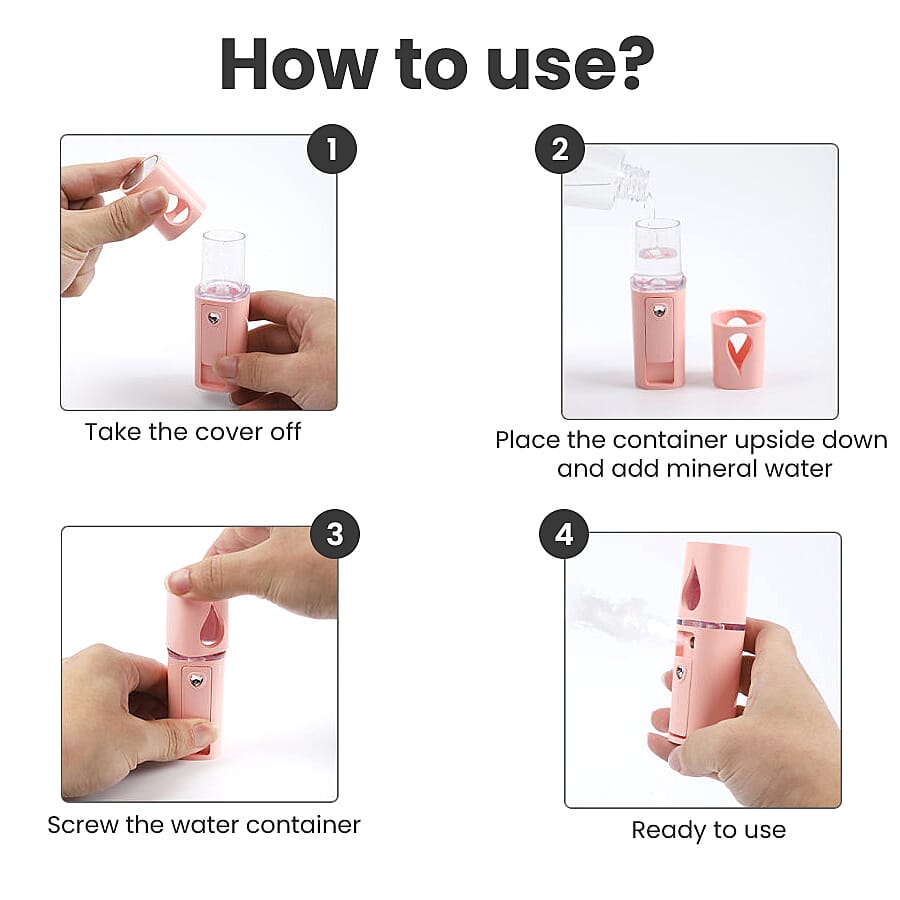 How to use?

1

Take the cover off

2

Place the container upside down and add mineral water

3

Screw the water container

4

Ready to use