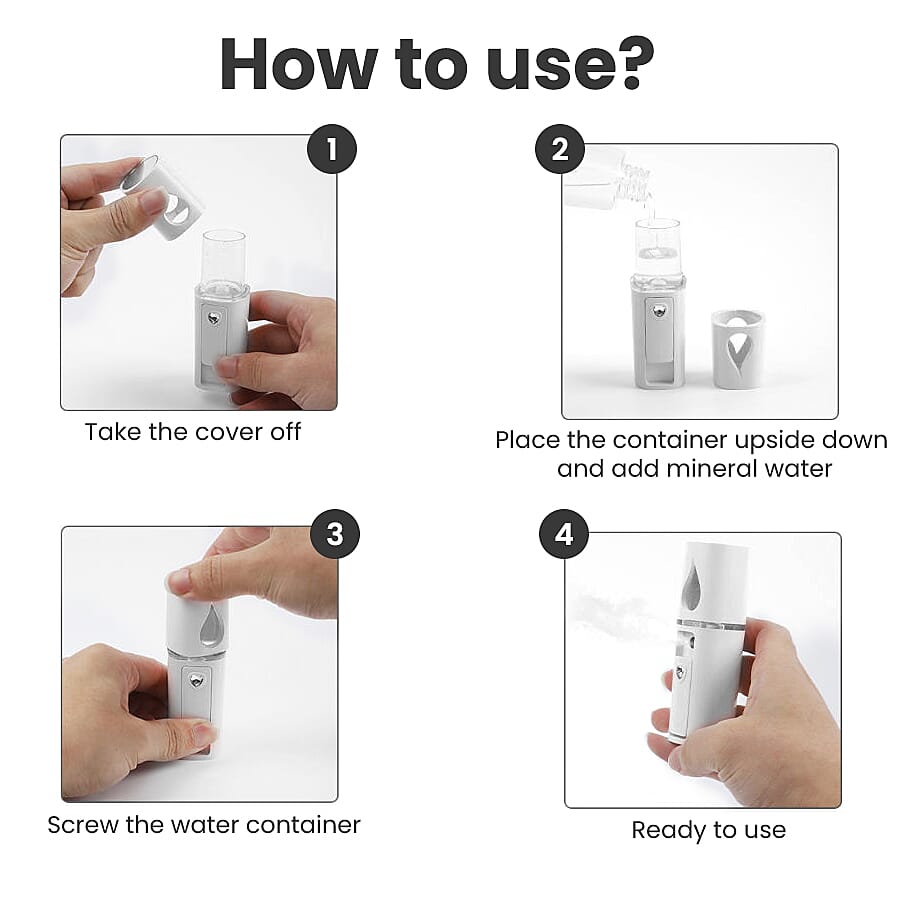 How to use?

1

Take the cover off

2

Place the container upside down and add mineral water

3

Screw the water container

4

Ready to use