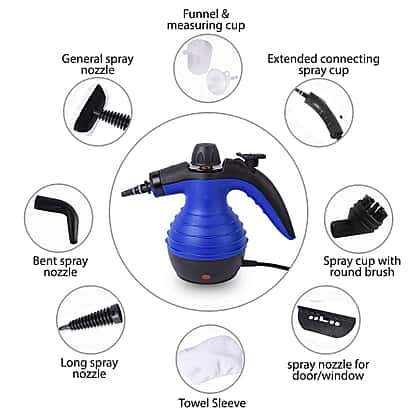 Funnel & measuring cup

General spray nozzle

Extended connecting spray cup

Bent spray nozzle

Spray cup with round brush

Long spray nozzle

spray nozzle for door/window

Towel Sleeve