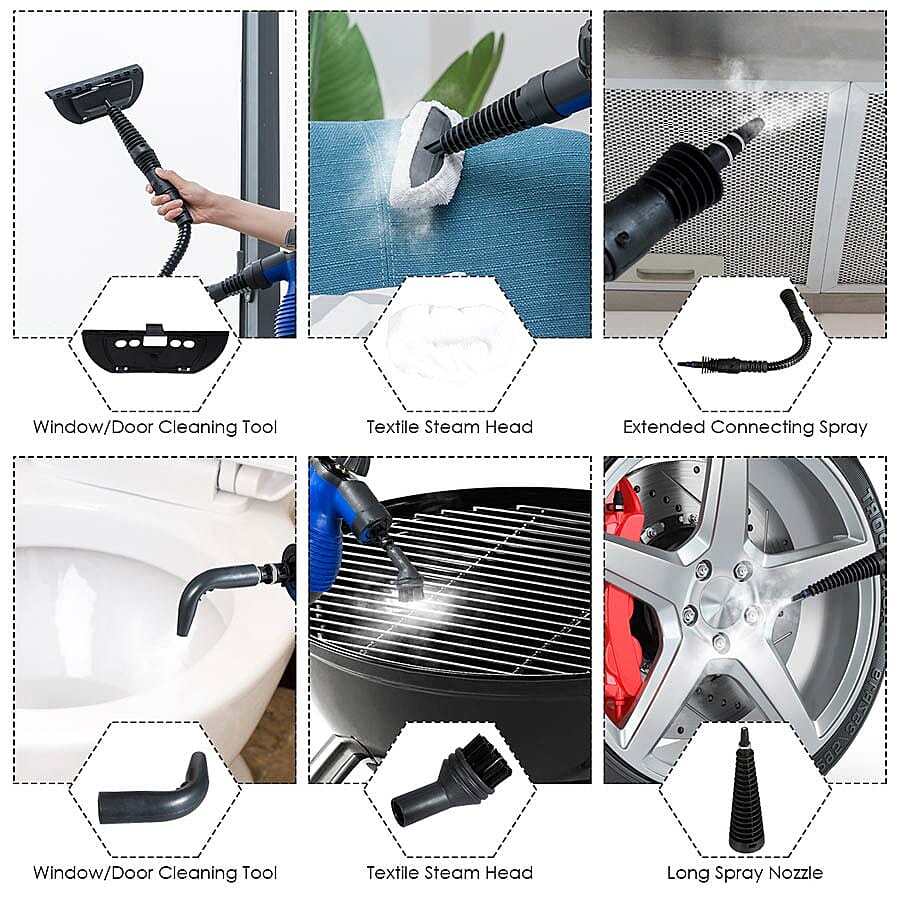 Window/Door Cleaning Tool

Textile Steam Head

Extended Connecting Spray

Window/Door Cleaning Tool

Textile Steam Head

Long Spray Nozzle