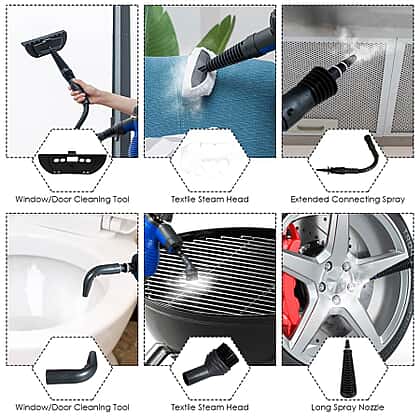 Window/Door Cleaning Tool

Textile Steam Head

Extended Connecting Spray

Window/Door Cleaning Tool

Textile Steam Head

Long Spray Nozzle