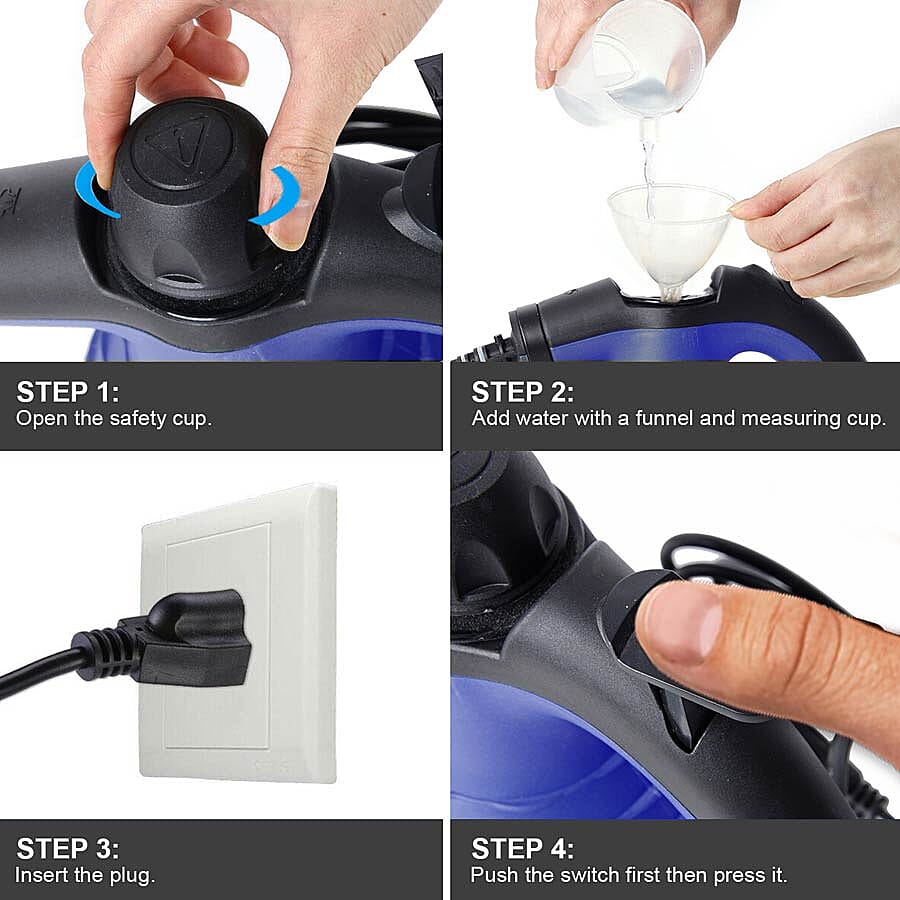 STEP 1:
Open the safety cup.

STEP 2:
Add water with a funnel and measuring cup.

STEP 3:
Insert the plug.

STEP 4:
Push the switch first then press it.