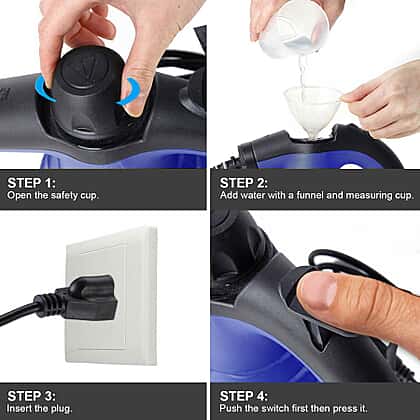 STEP 1:
Open the safety cup.

STEP 2:
Add water with a funnel and measuring cup.

STEP 3:
Insert the plug.

STEP 4:
Push the switch first then press it.