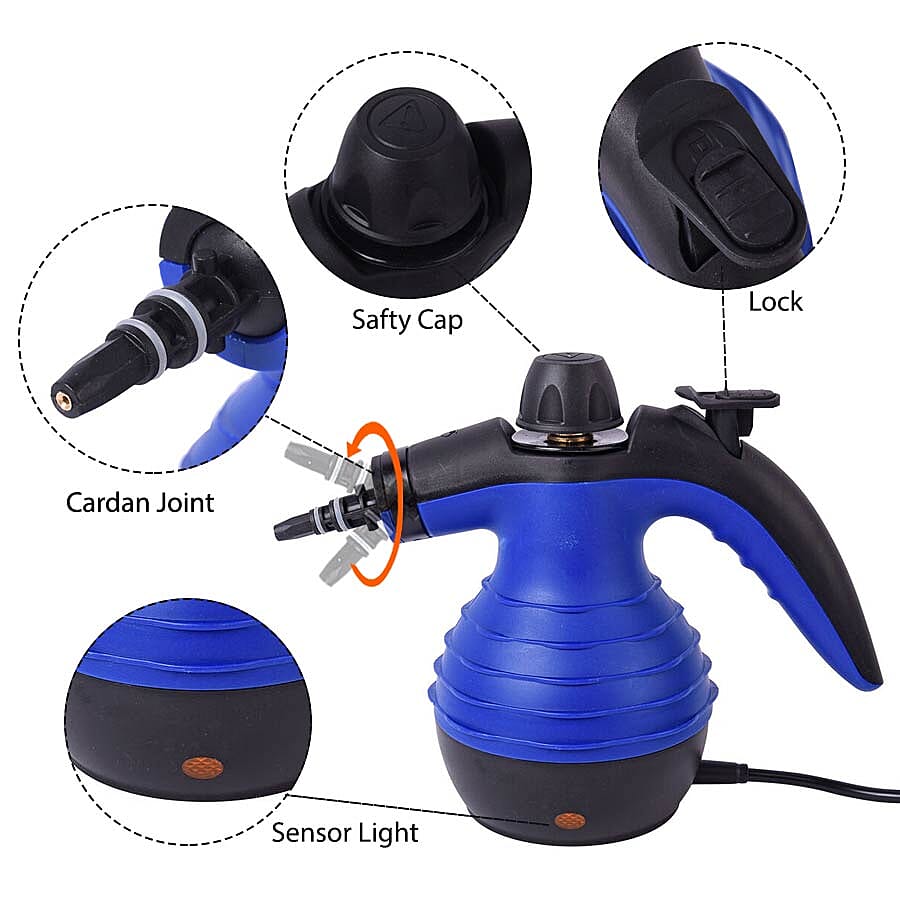 Safty Cap

Lock

Cardan Joint

Sensor Light