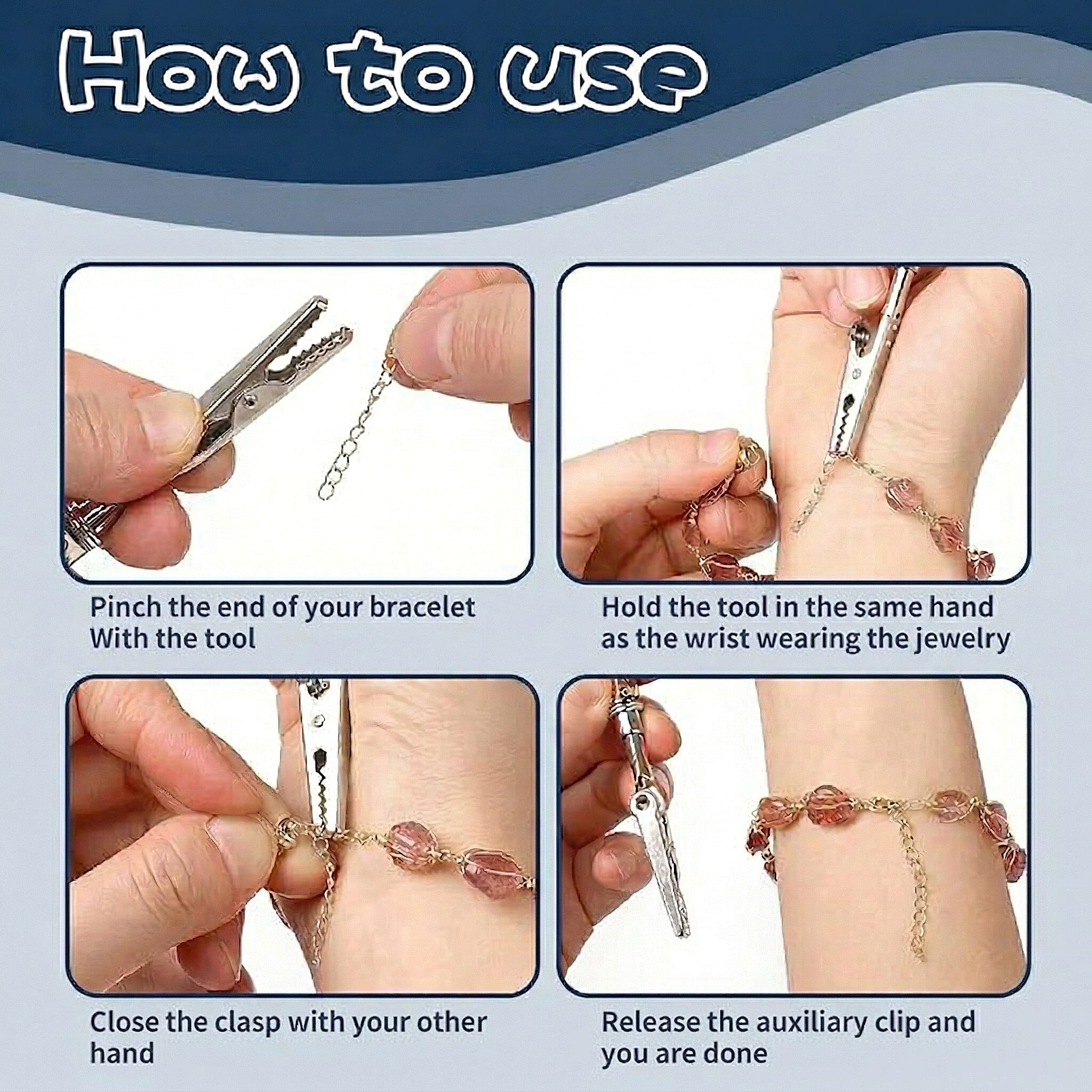 How to use

Pinch the end of your bracelet With the tool

Hold the tool in the same hand as the wrist wearing the jewelry

Close the clasp with your other hand

Release the auxiliary clip and you are done