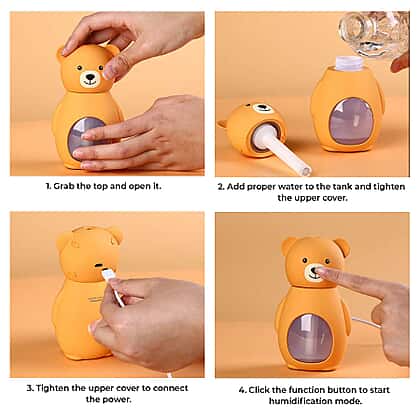 1. Grab the top and open it.

2. Add proper water to the tank and tighten the upper cover.

3. Tighten the upper cover to connect the power.

4. Click the function button to start humidification mode.