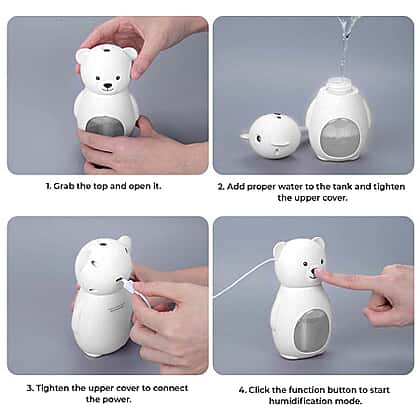 1. Grab the top and open it.

2. Add proper water to the tank and tighten the upper cover.

3. Tighten the upper cover to connect the power.

4. Click the function button to start humidification mode.