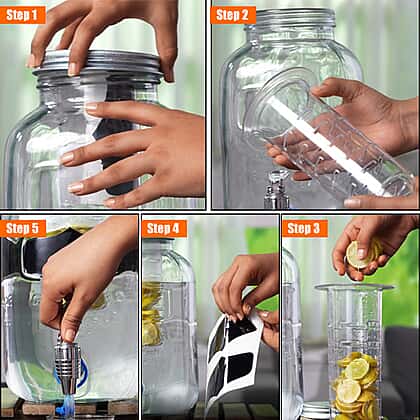 Step 1

Step 2

Step 5

Step 4

Step 3