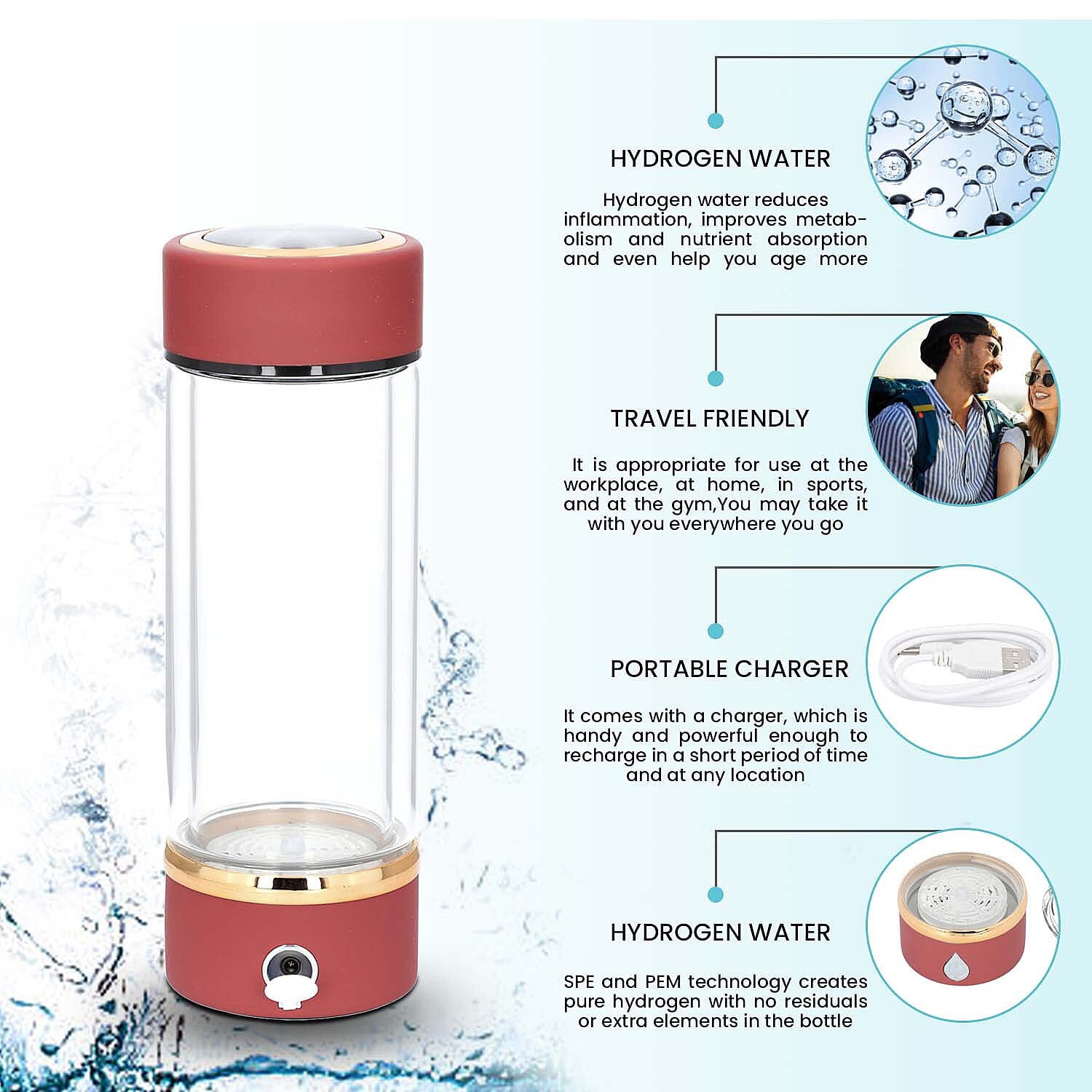 HYDROGEN WATER

Hydrogen water reduces inflammation, improves metabolism and nutrient absorption and even help you age more

TRAVEL FRIENDLY

It is appropriate for use at the workplace, at home, in sports, and at the gym,You may take it with you everywhere you go

PORTABLE CHARGER

It comes with a charger, which is handy and powerful enough to recharge in a short period of time and at any location

HYDROGEN WATER

SPE and PEM technology creates pure hydrogen with no residuals or extra elements in the bottle