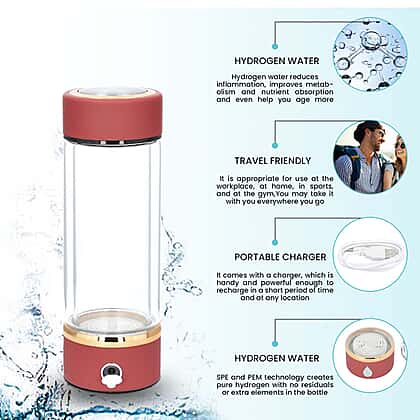 HYDROGEN WATER

Hydrogen water reduces inflammation, improves metabolism and nutrient absorption and even help you age more

TRAVEL FRIENDLY

It is appropriate for use at the workplace, at home, in sports, and at the gym,You may take it with you everywhere you go

PORTABLE CHARGER

It comes with a charger, which is handy and powerful enough to recharge in a short period of time and at any location

HYDROGEN WATER

SPE and PEM technology creates pure hydrogen with no residuals or extra elements in the bottle