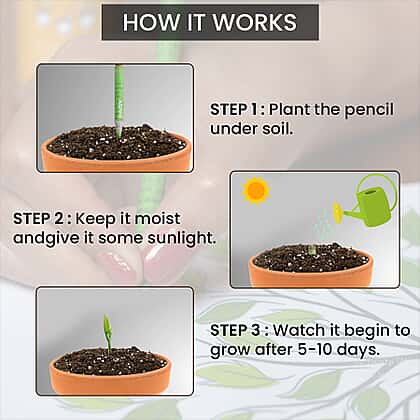 HOW IT WORKS

STEP 1 : Plant the pencil under soil.

STEP 2 : Keep it moist andgive it some sunlight.

STEP 3 : Watch it begin to grow after 5-10 days.