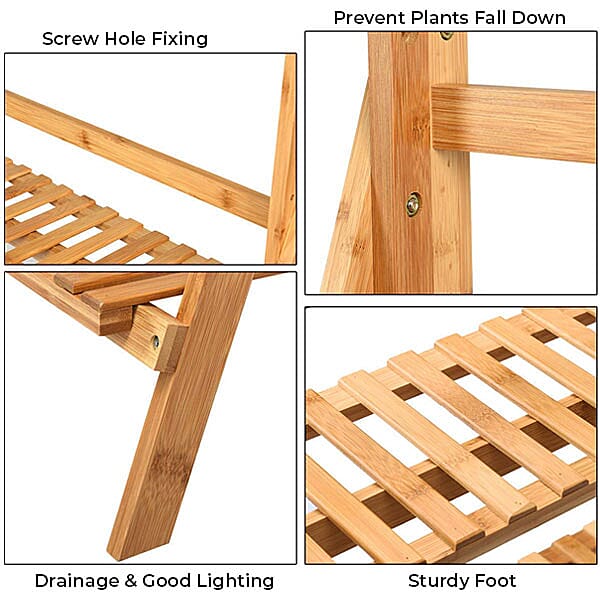 Screw Hole Fixing

Prevent Plants Fall Down

Drainage & Good Lighting

Sturdy Foot