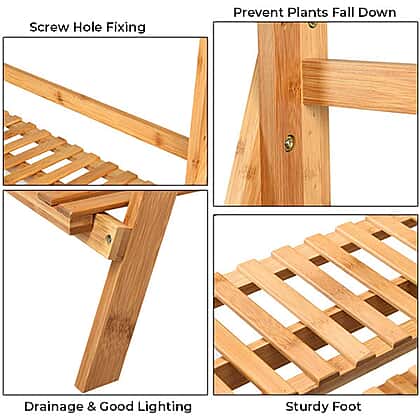 Screw Hole Fixing

Prevent Plants Fall Down

Drainage & Good Lighting

Sturdy Foot