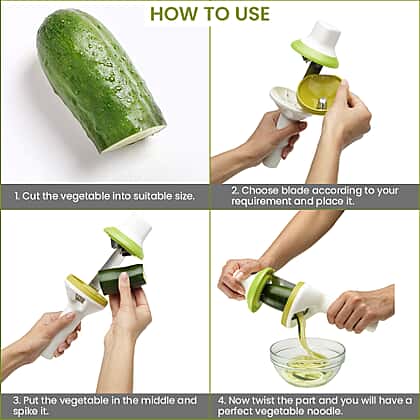 HOW TO USE

1. Cut the vegetable into suitable size.

2. Choose blade according to your requirement and place it.

3. Put the vegetable in the middle and spike it.

4. Now twist the part and you will have a perfect vegetable noodle.