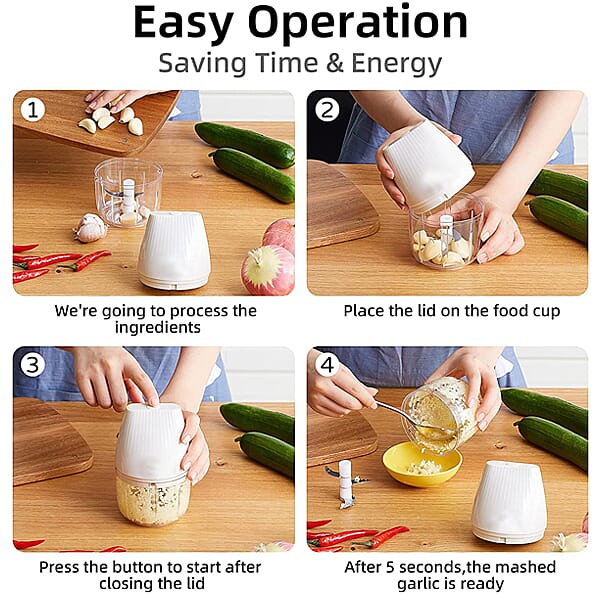 Easy Operation
Saving Time & Energy

1
We're going to process the ingredients

2
Place the lid on the food cup

3
Press the button to start after closing the lid

4
After 5 seconds,the mashed garlic is ready