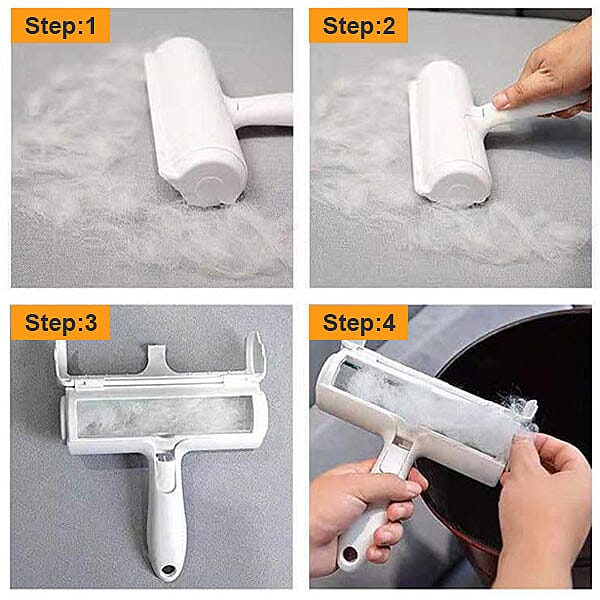 Step:1

Step:2

Step:3

Step:4