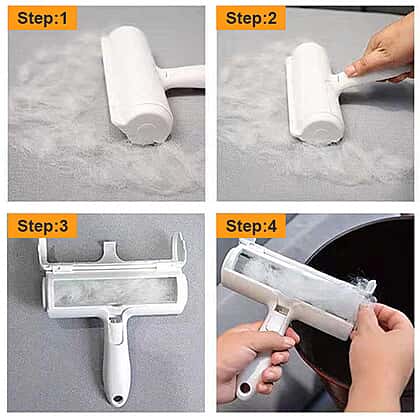 Step:1

Step:2

Step:3

Step:4