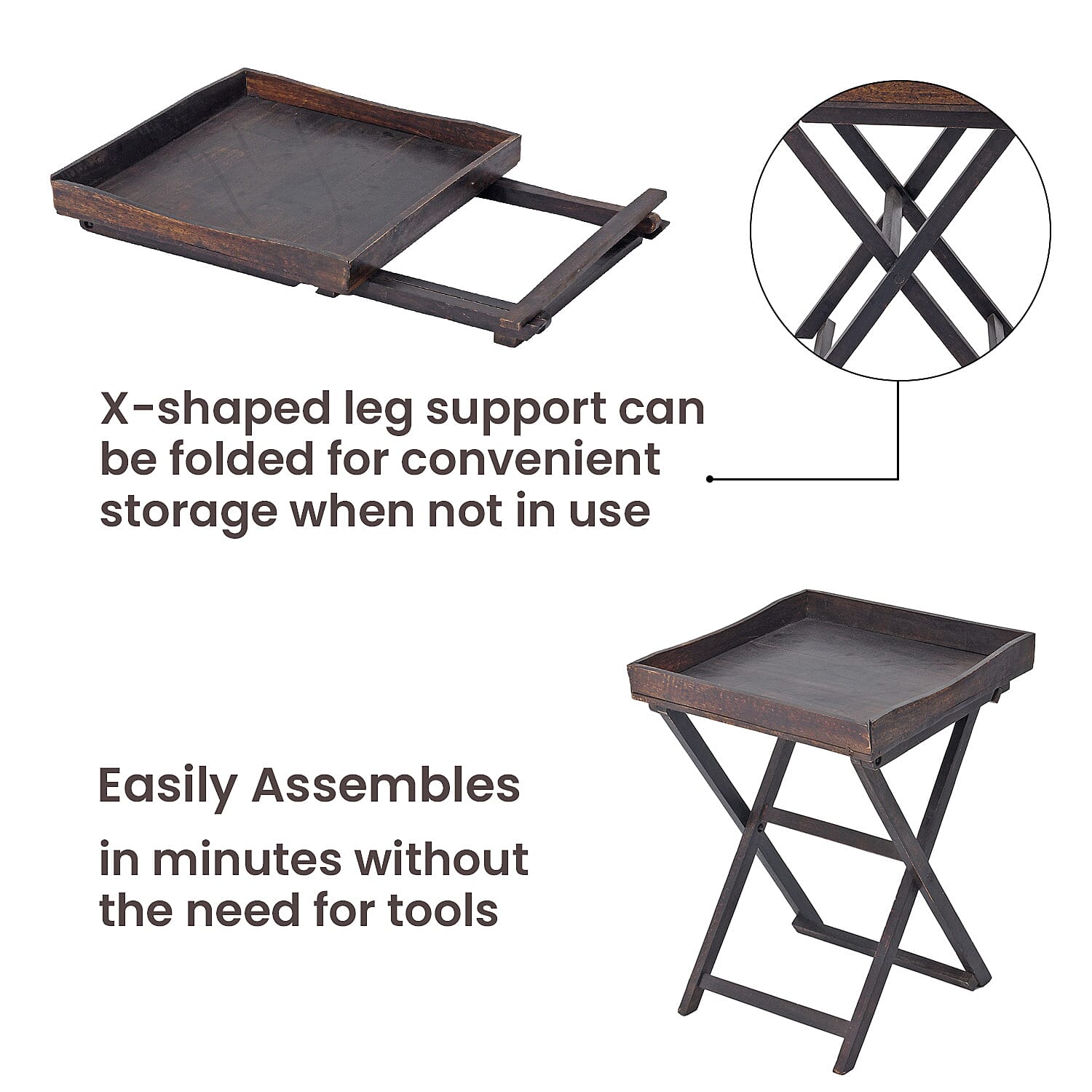 X-shaped leg support can be folded for convenient storage when not in use

Easily Assembles

in minutes without the need for tools