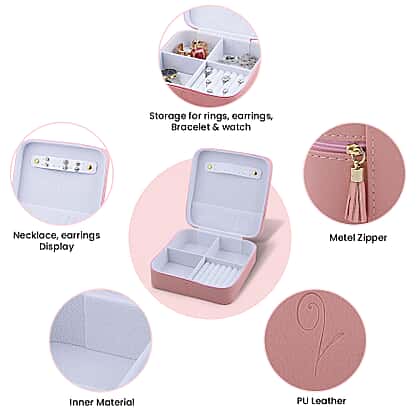 Storage for rings, earrings, Bracelet & watch

Necklace, earrings Display

Metel Zipper

Inner Material

PU Leather