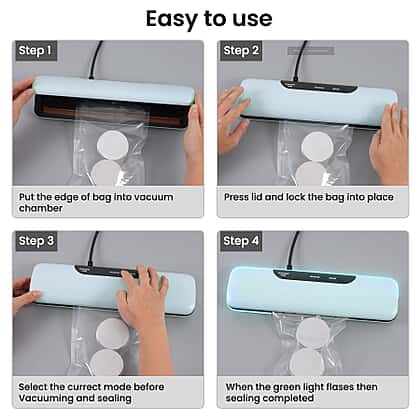 Easy to use

Step 1

Put the edge of bag into vacuum chamber

Step 2

Press lid and lock the bag into place

Step 3

Select the currect mode before Vacuuming and sealing

Step 4

When the green light flases then sealing completed