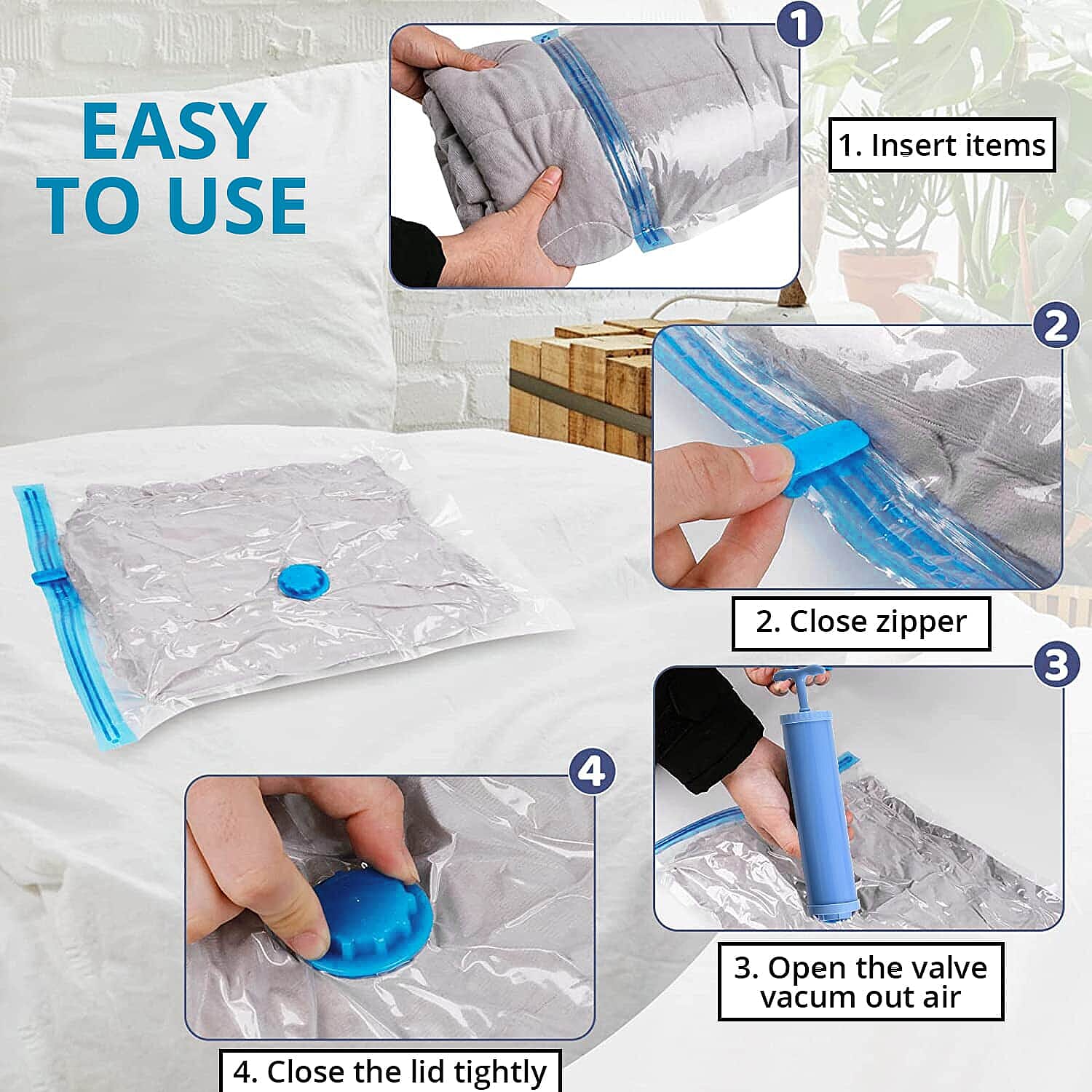 EASY TO USE

1

1. Insert items

2

2. Close zipper

3

3. Open the valve vacum out air

4

4. Close the lid tightly