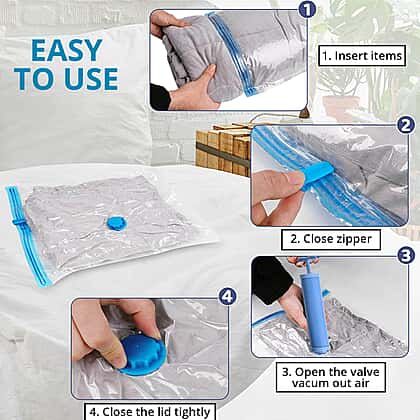 EASY TO USE

1

1. Insert items

2

2. Close zipper

3

3. Open the valve vacum out air

4

4. Close the lid tightly