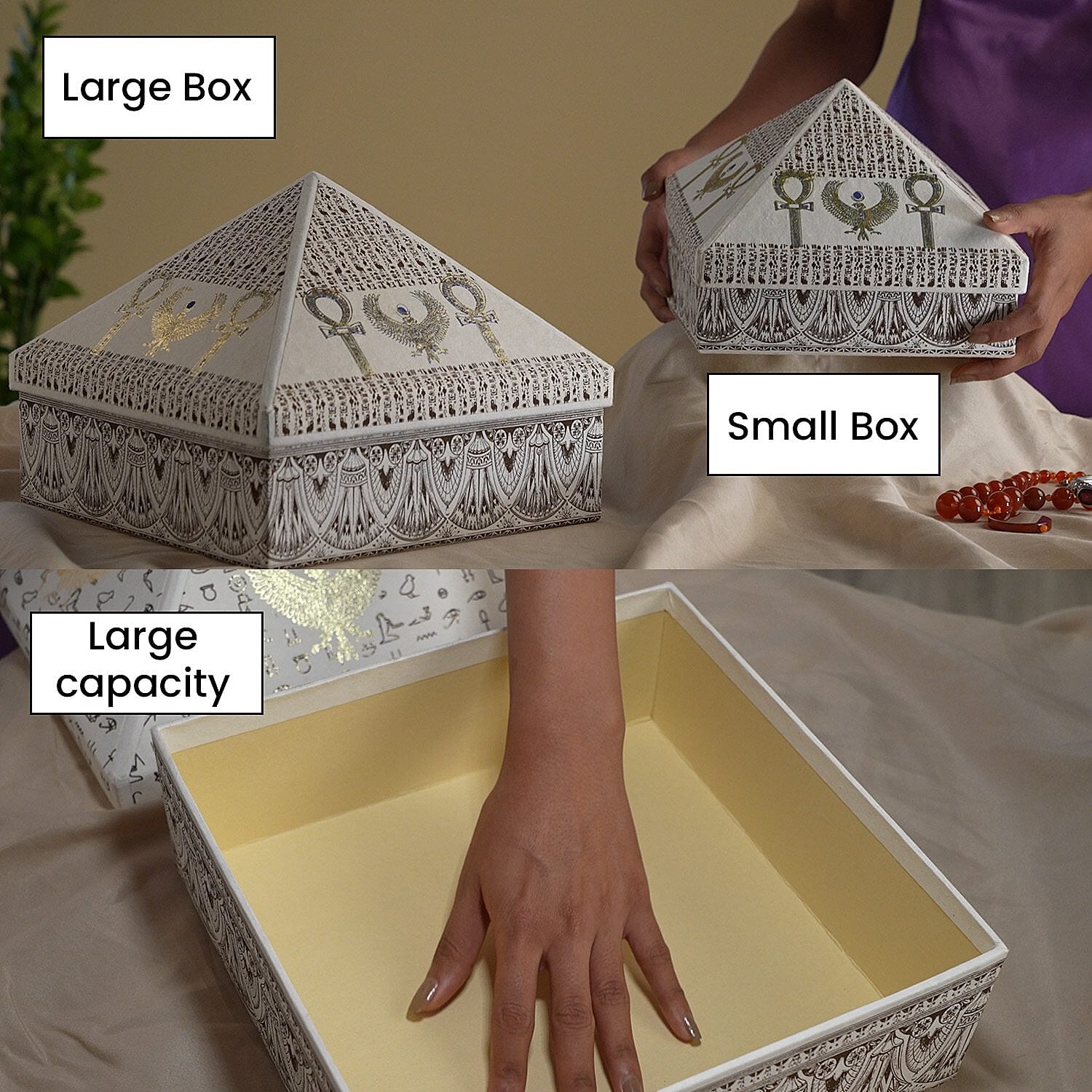 Large Box

Small Box

Large capacity