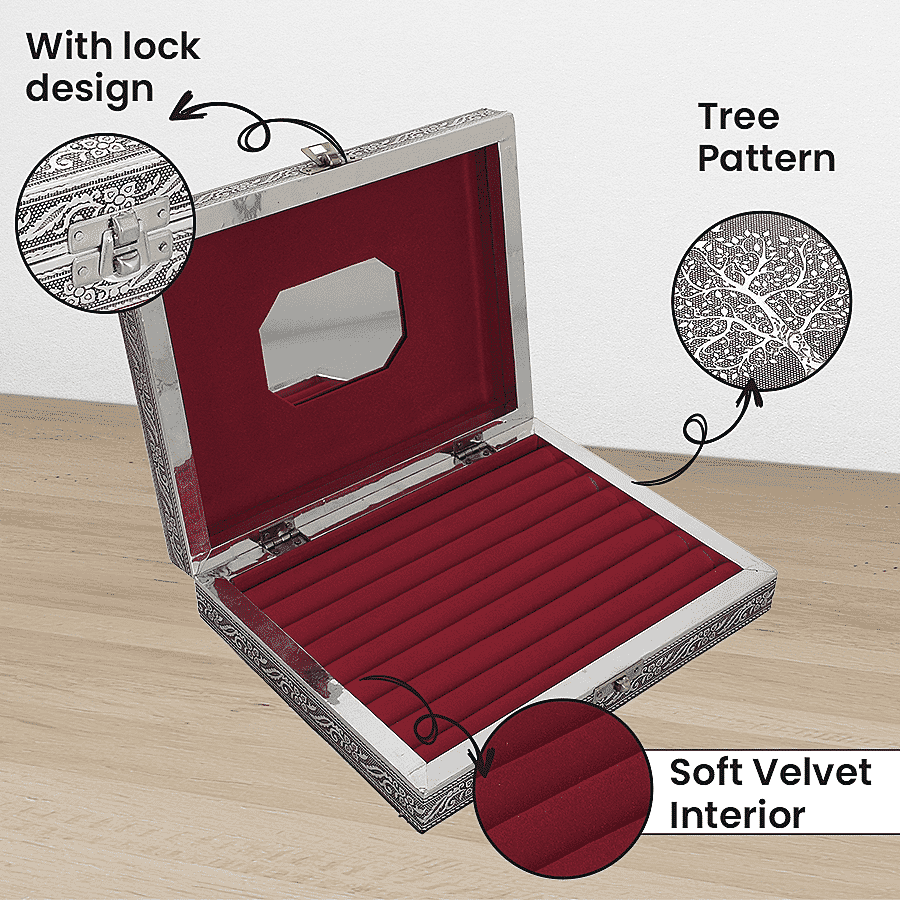 With lock design

Tree Pattern

Soft Velvet Interior