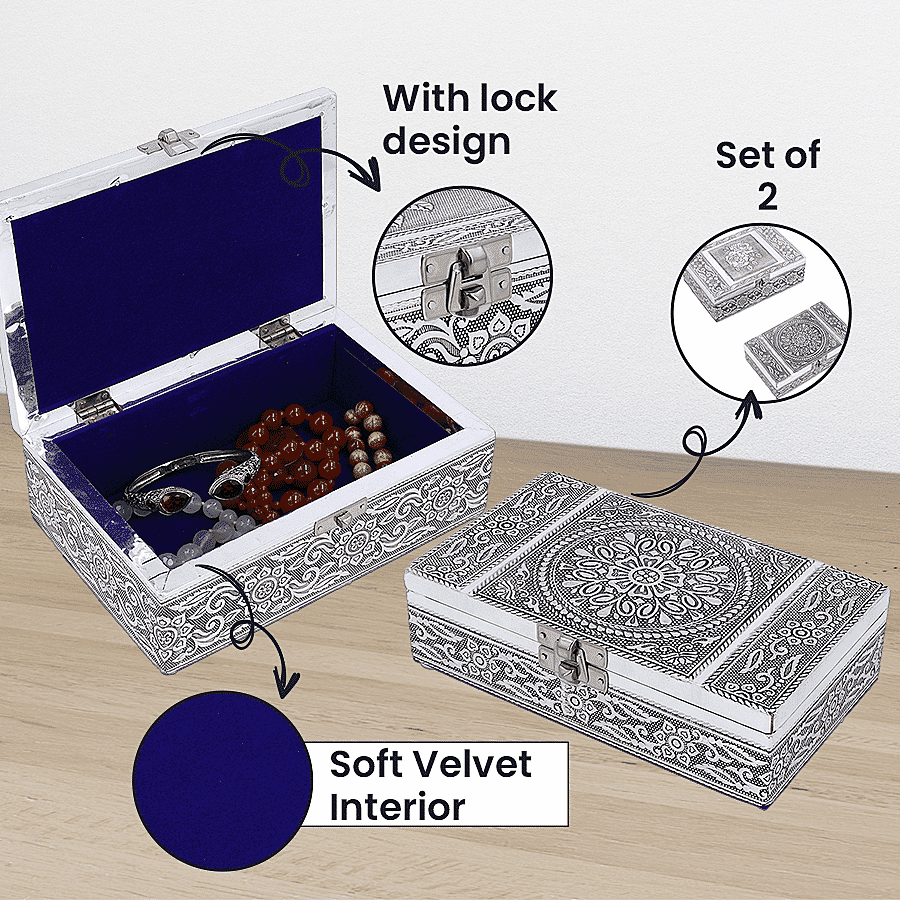 With lock design

Set of 2

Soft Velvet Interior