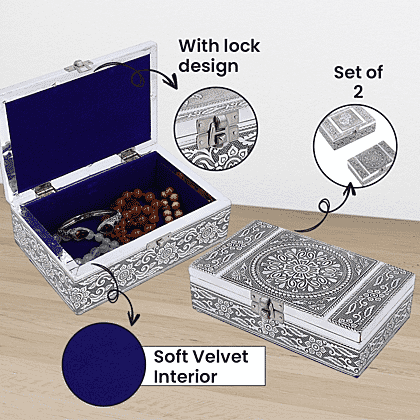 With lock design

Set of 2

Soft Velvet Interior