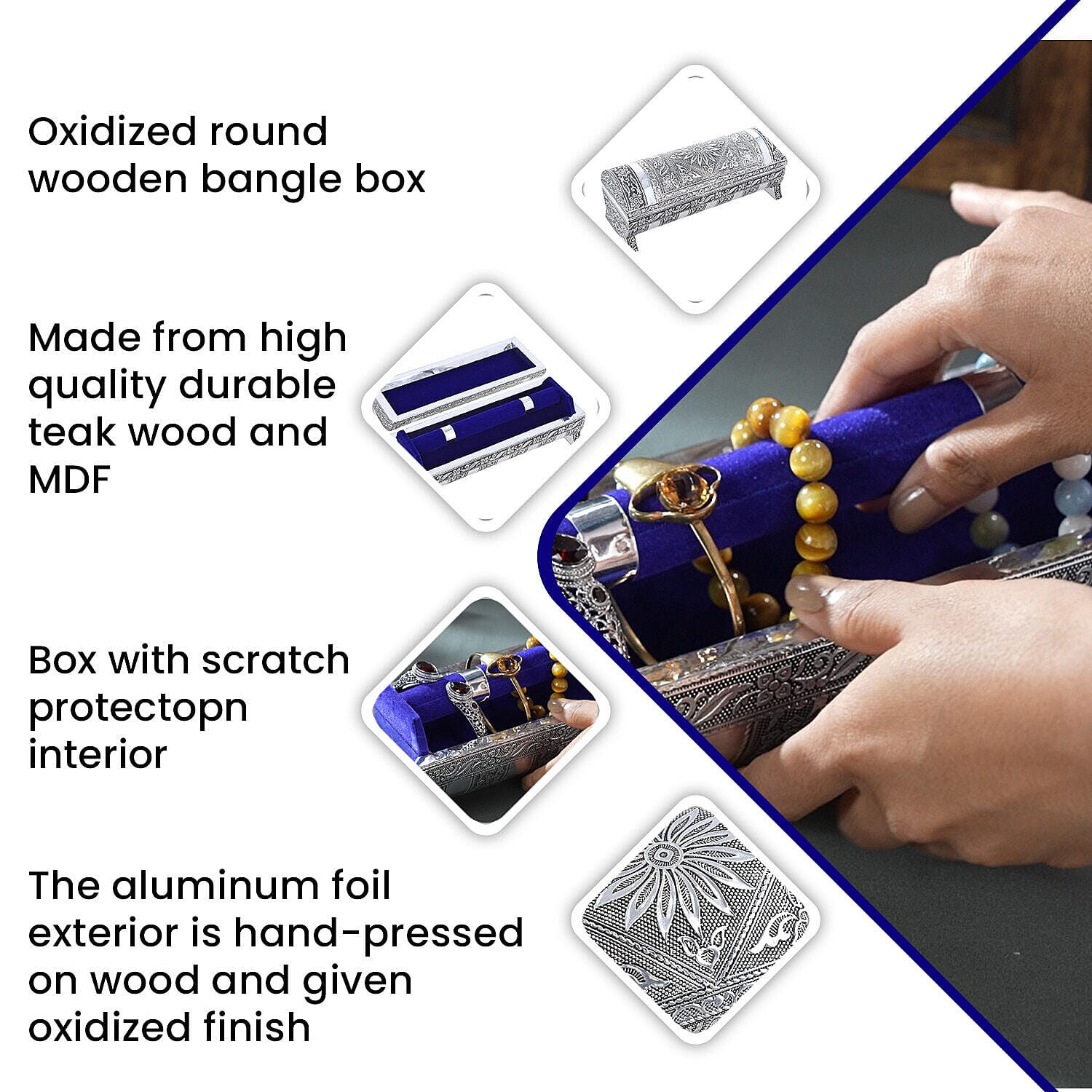 Oxidized round wooden bangle box

Made from high quality durable teak wood and MDF

Box with scratch protectopn interior

The aluminum foil exterior is hand-pressed on wood and given oxidized finish