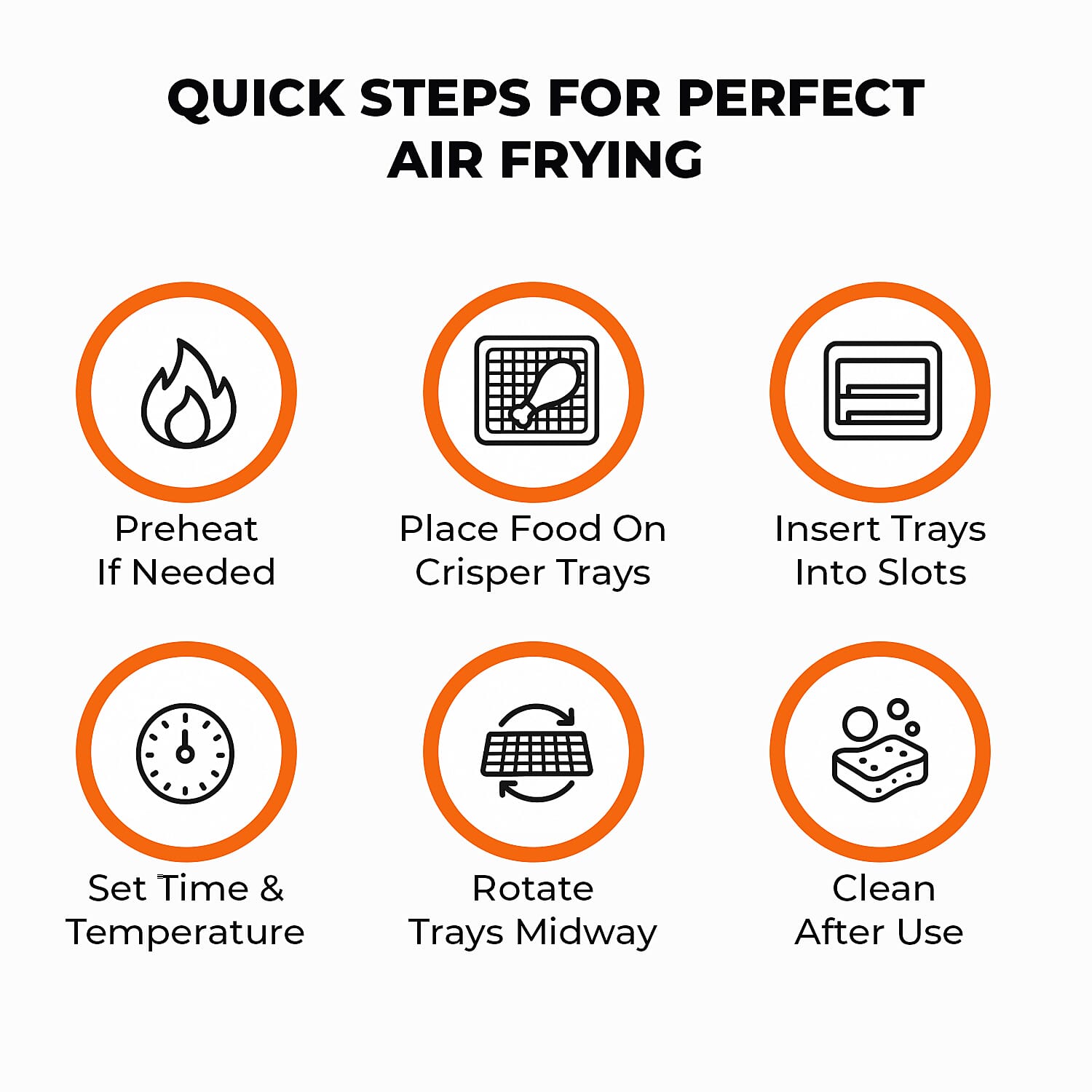 QUICK STEPS FOR PERFECT AIR FRYING

Preheat If Needed

Place Food On Crisper Trays

Insert Trays Into Slots

Set Time & Temperature

Rotate Trays Midway

Clean After Use