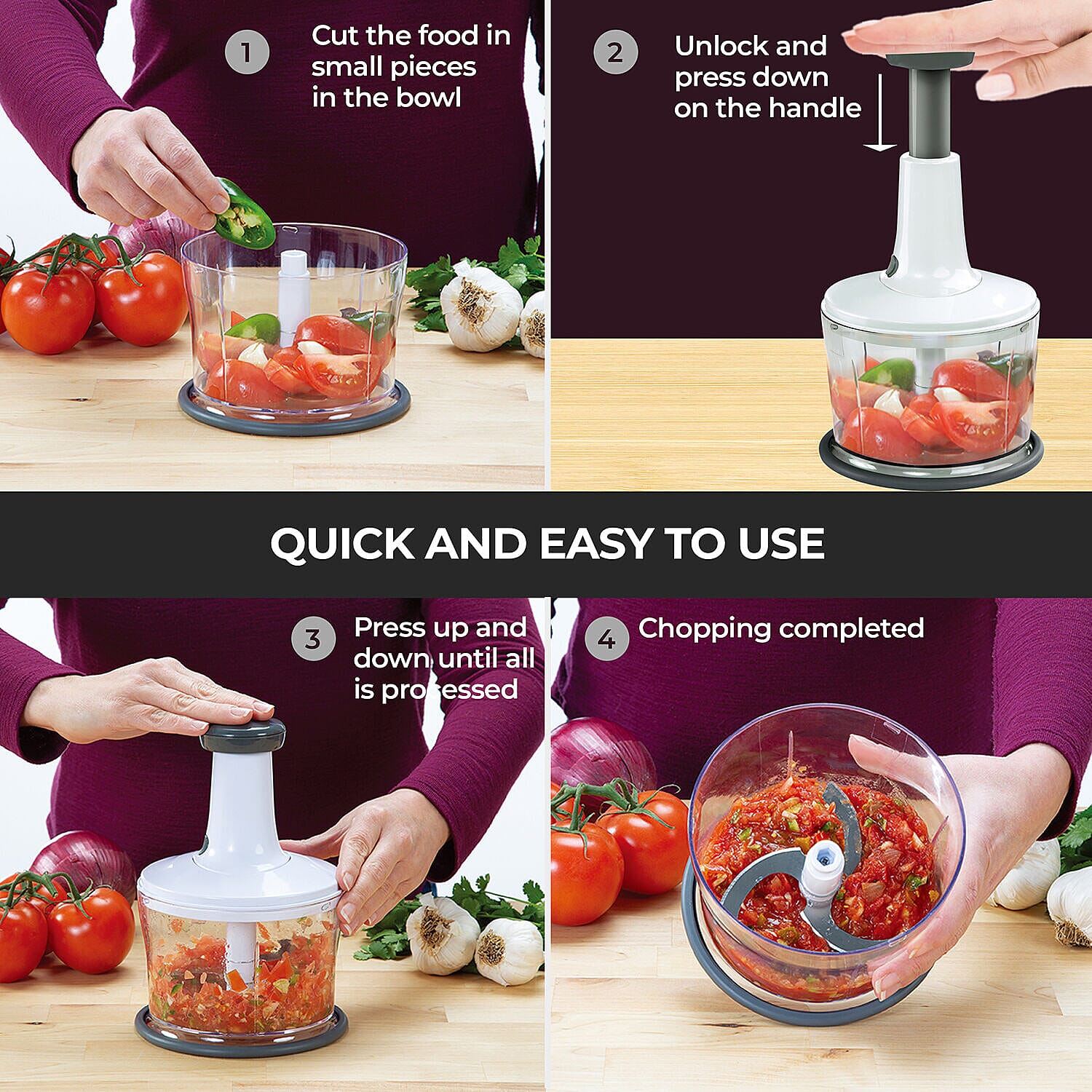 1 Cut the food in small pieces in the bowl

2 Unlock and press down on the handle

QUICK AND EASY TO USE

3 Press up and down until all is processed

4 Chopping completed