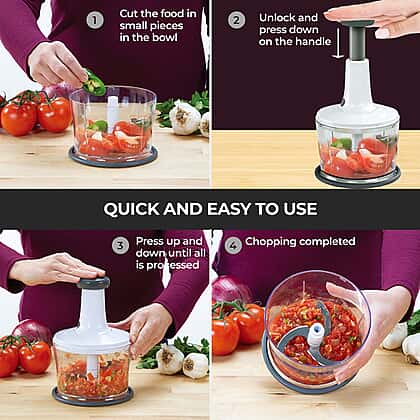 1 Cut the food in small pieces in the bowl

2 Unlock and press down on the handle

QUICK AND EASY TO USE

3 Press up and down until all is processed

4 Chopping completed