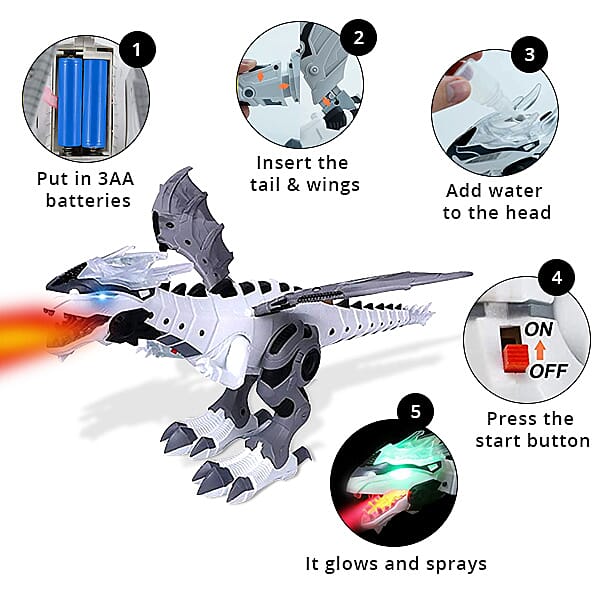 1

Put in 3AA batteries

2

Insert the tail & wings

3

Add water to the head

4

ON

OFF

Press the start button

5

It glows and sprays