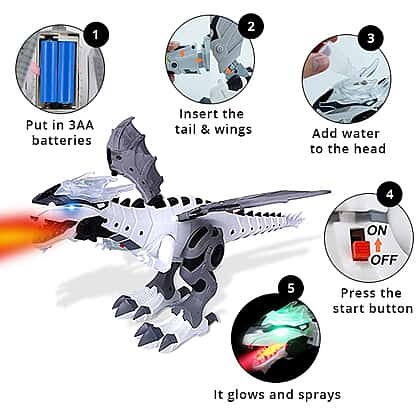 1

Put in 3AA batteries

2

Insert the tail & wings

3

Add water to the head

4

ON

OFF

Press the start button

5

It glows and sprays