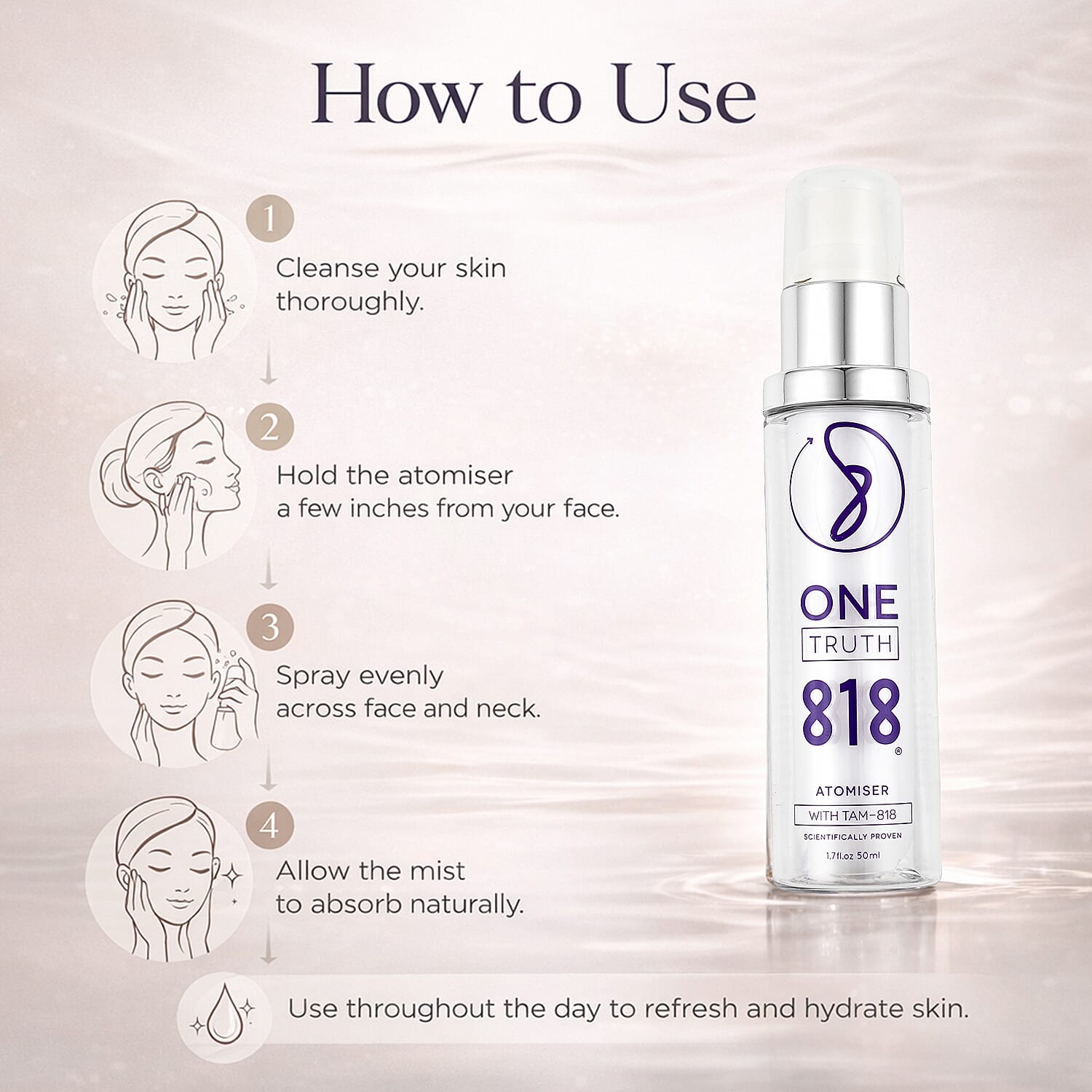 How to Use

1
Cleanse your skin thoroughly.

2
Hold the atomiser a few inches from your face.

3
Spray evenly across face and neck.

4
Allow the mist to absorb naturally.

Use throughout the day to refresh and hydrate skin.

ONE
TRUTH
818®
ATOMISER
WITH TAM-818
SCIENTIFICALLY PROVEN
1.7fl.oz 50ml