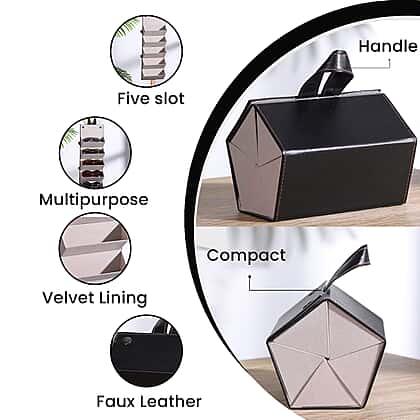 Five slot

Multipurpose

Velvet Lining

Faux Leather

Handle

Compact