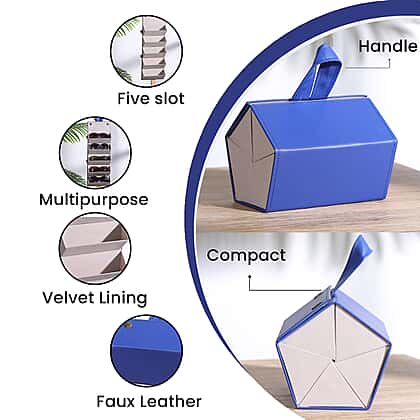 Five slot

Multipurpose

Velvet Lining

Faux Leather

Handle

Compact